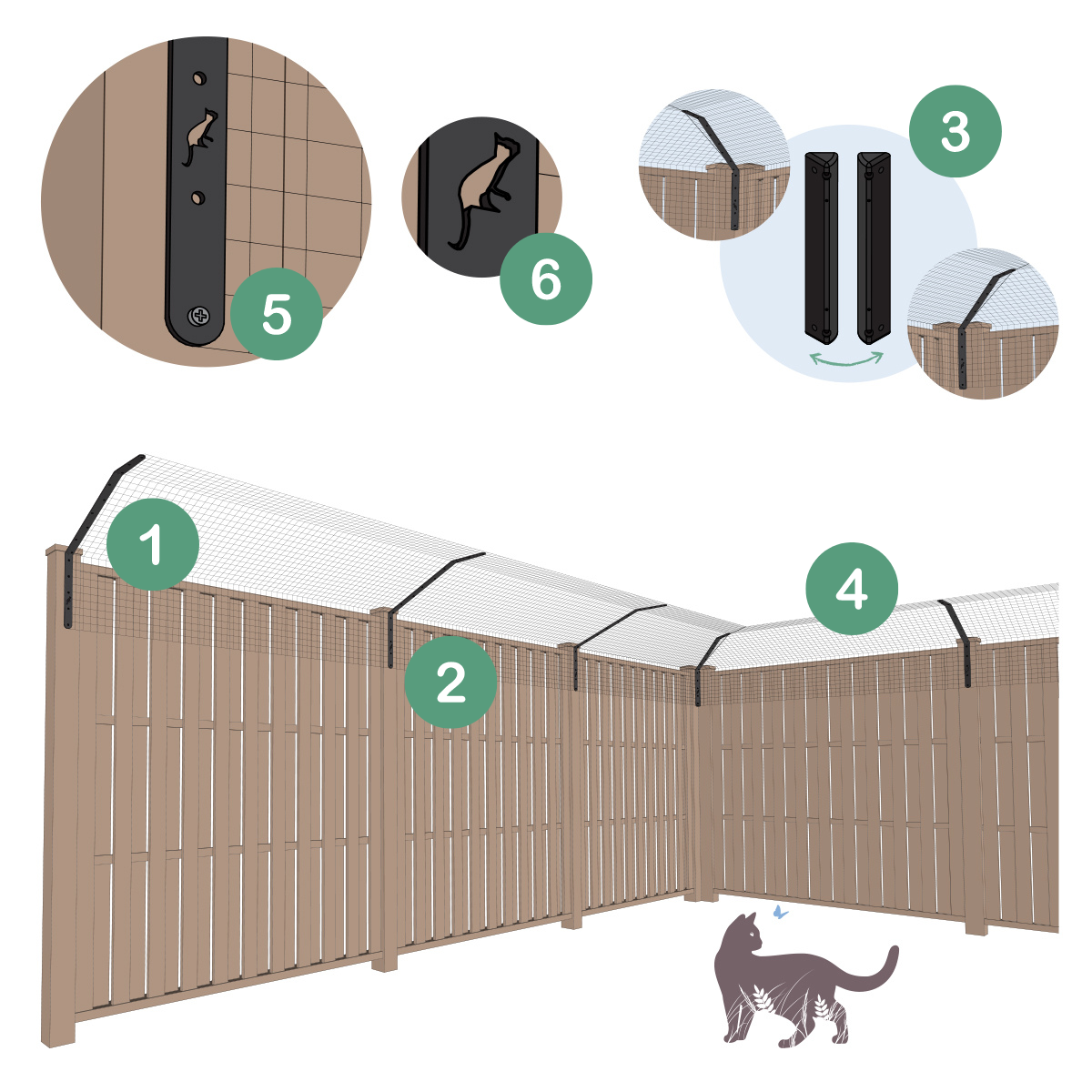 5

6

3

1

2

4