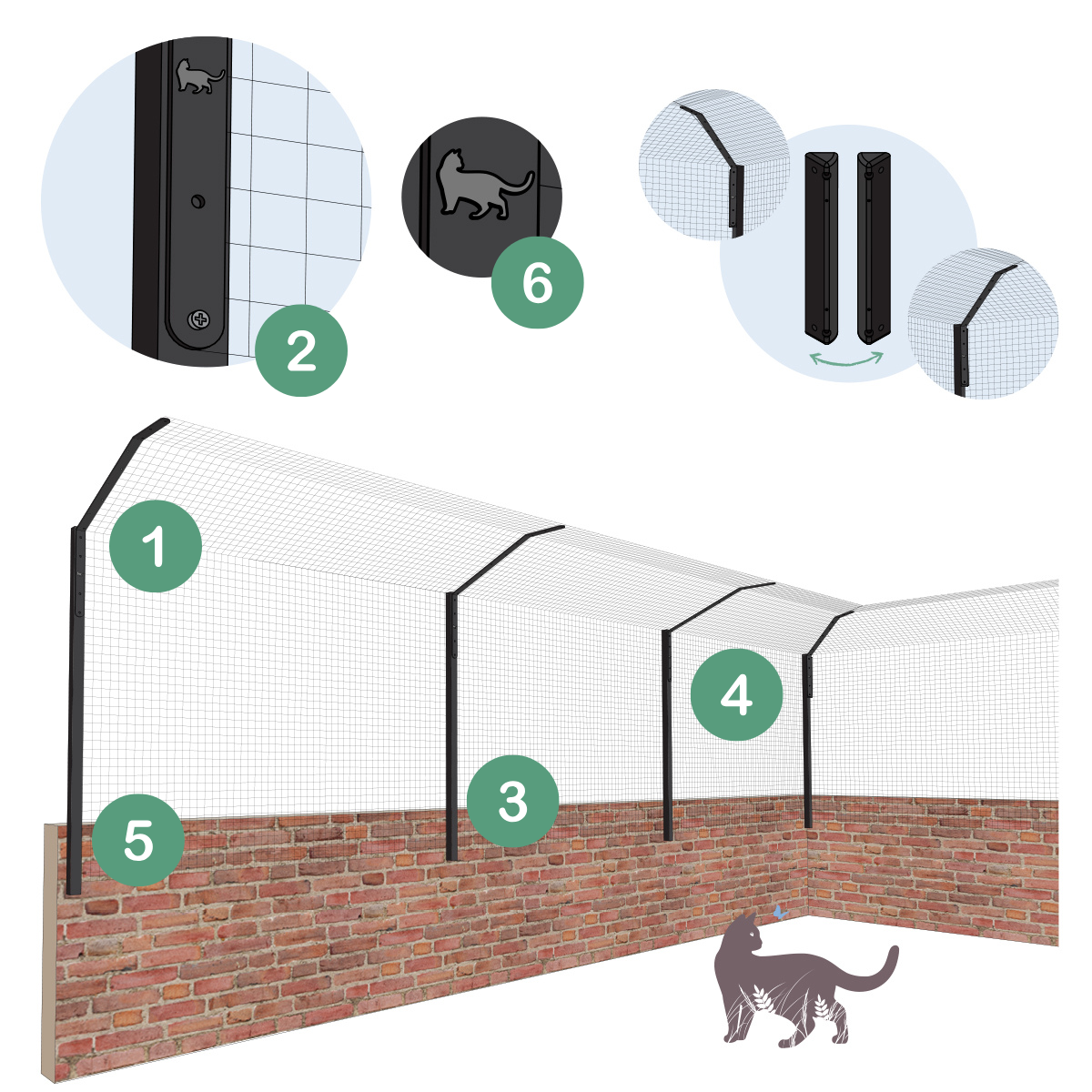 2

6

1

4

3

5