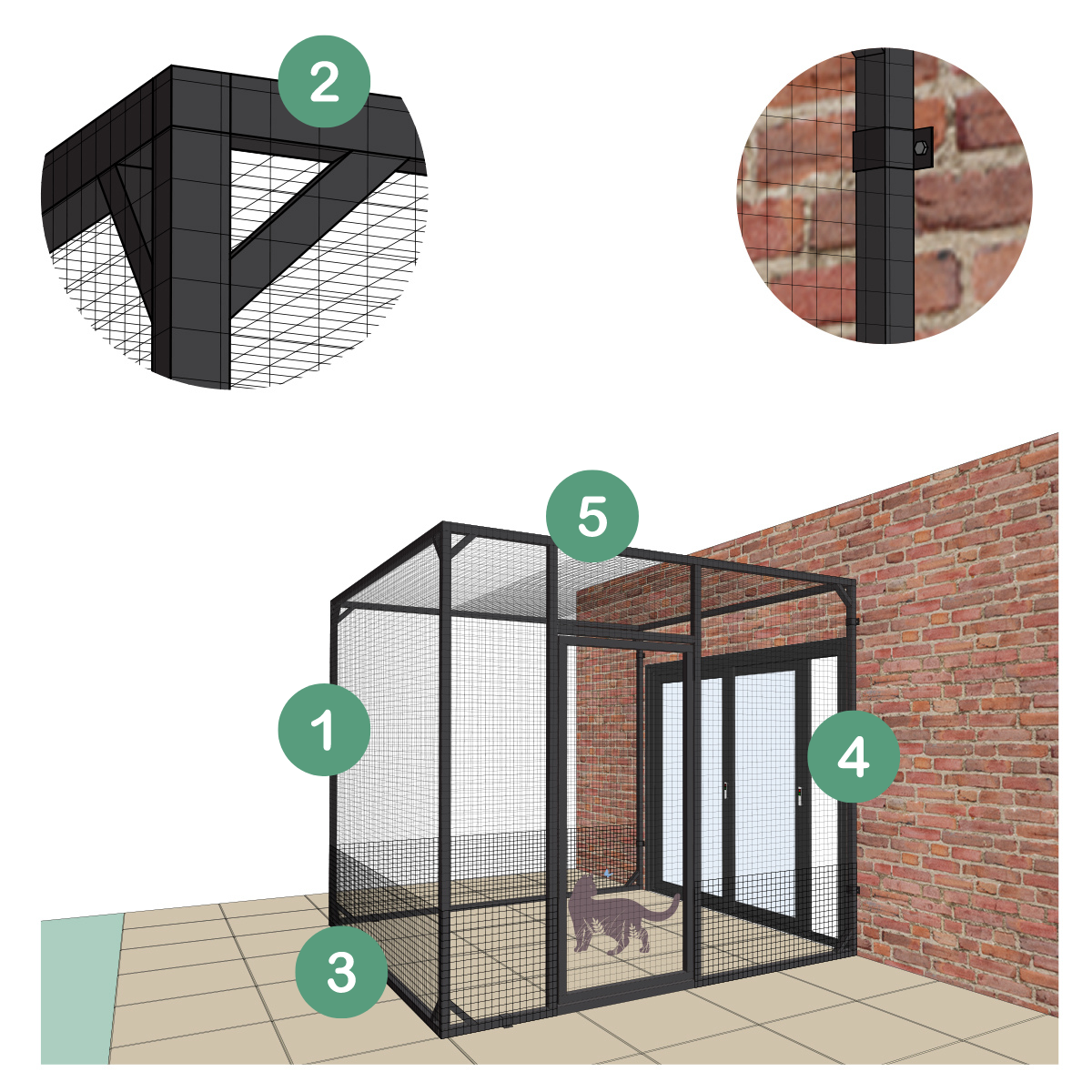 2

5

1

4

3