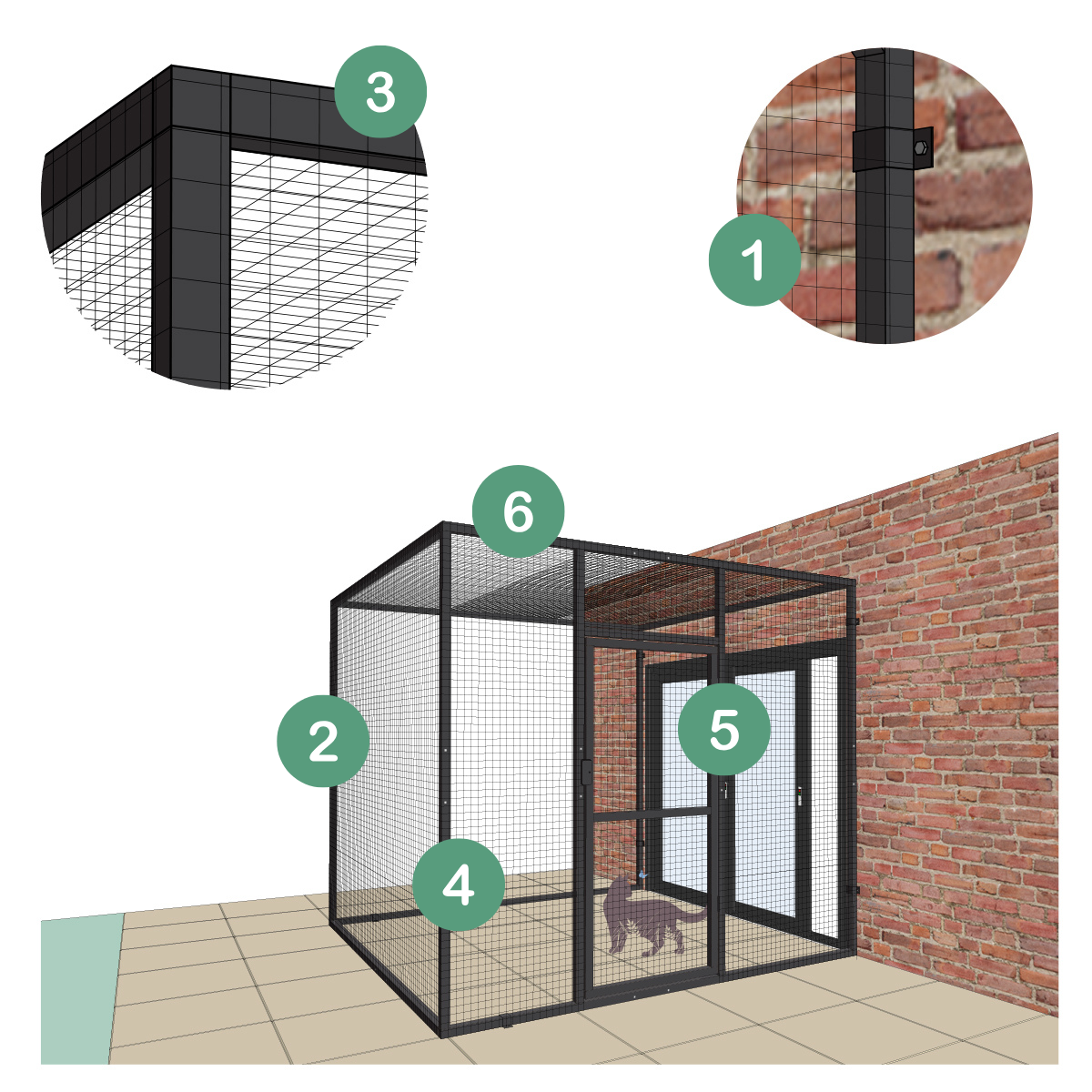 3
1
6
2
5
4