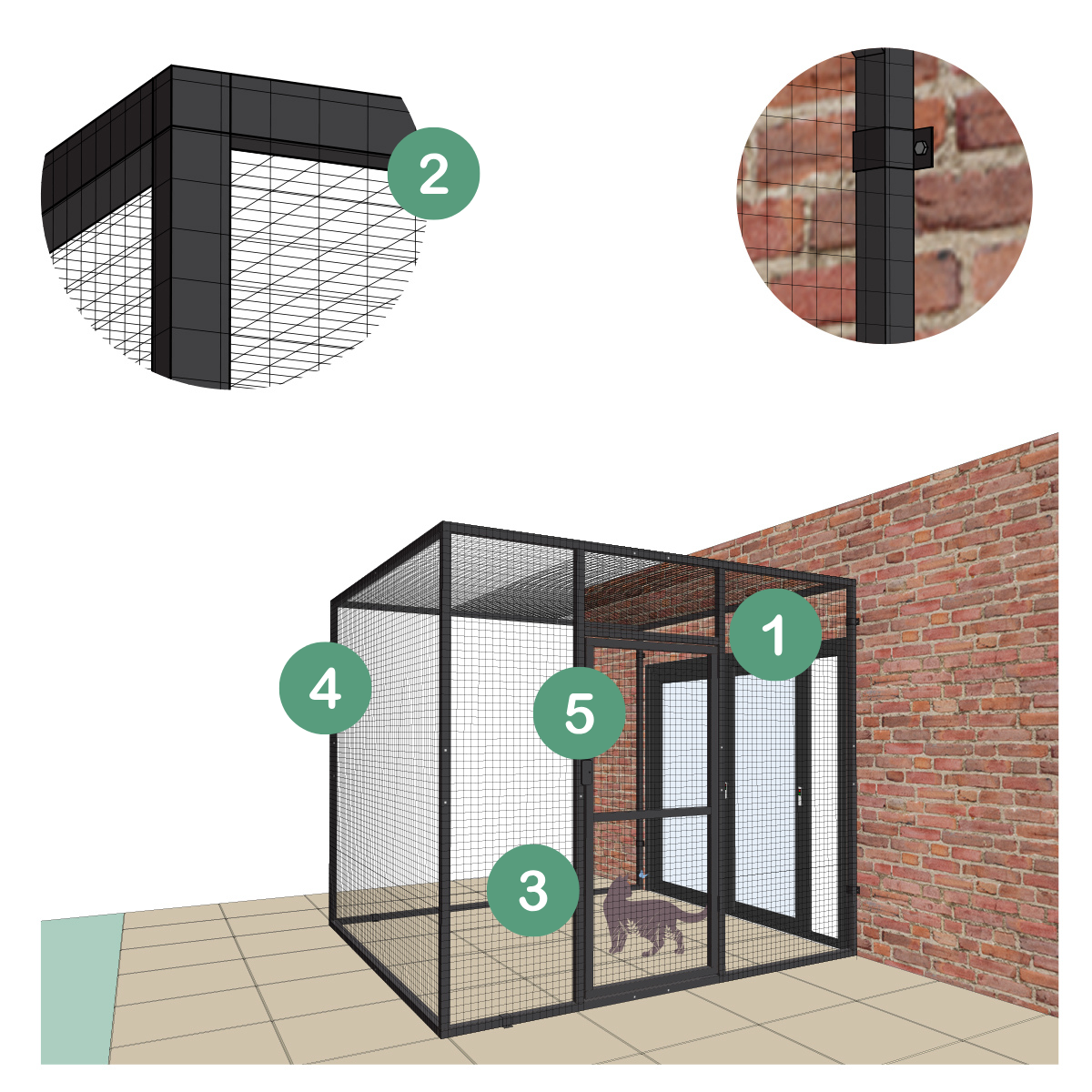 2

1

4

5

3