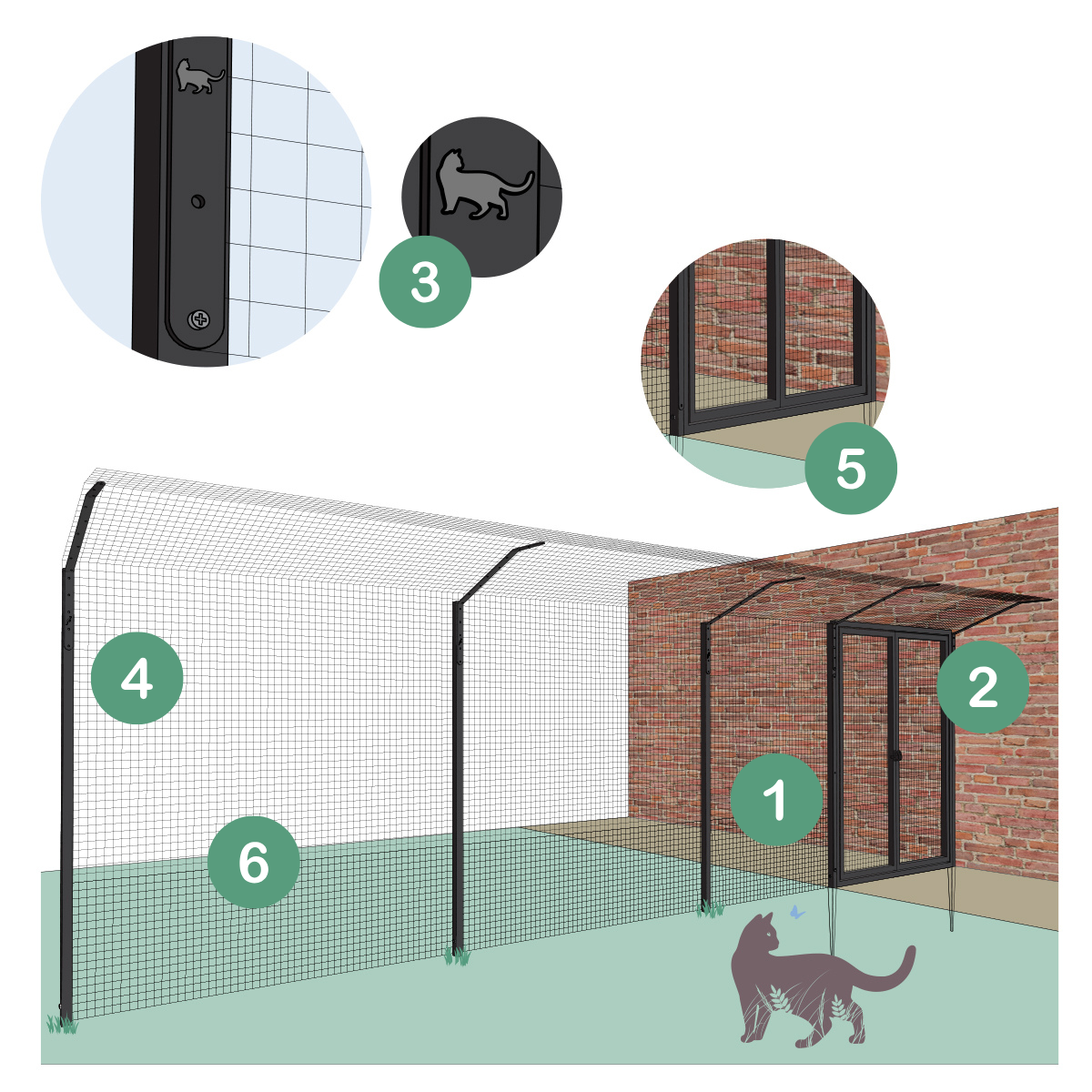 3

5

4

2

1

6