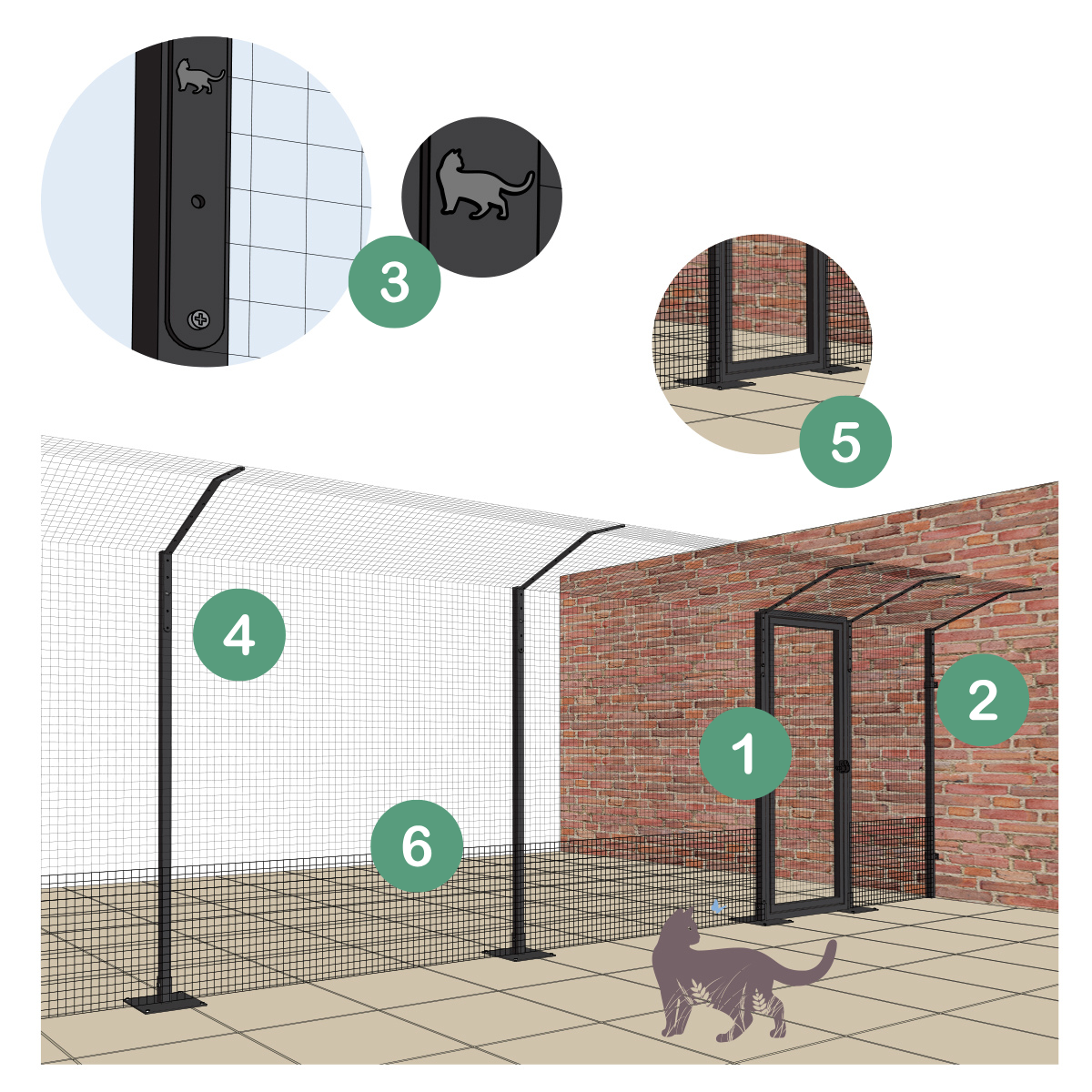 3

5

4

2

1

6