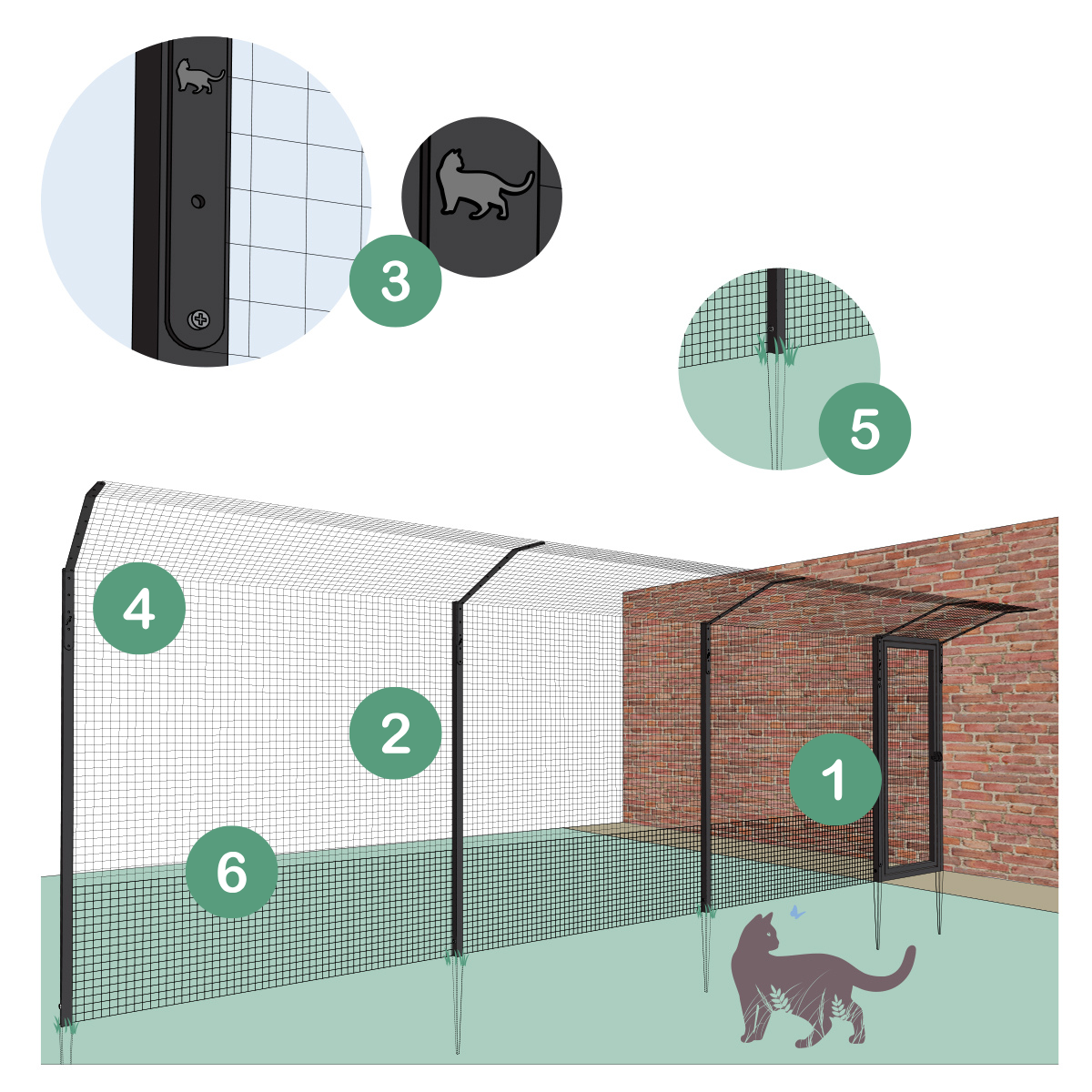 3

5

4

2

1

6