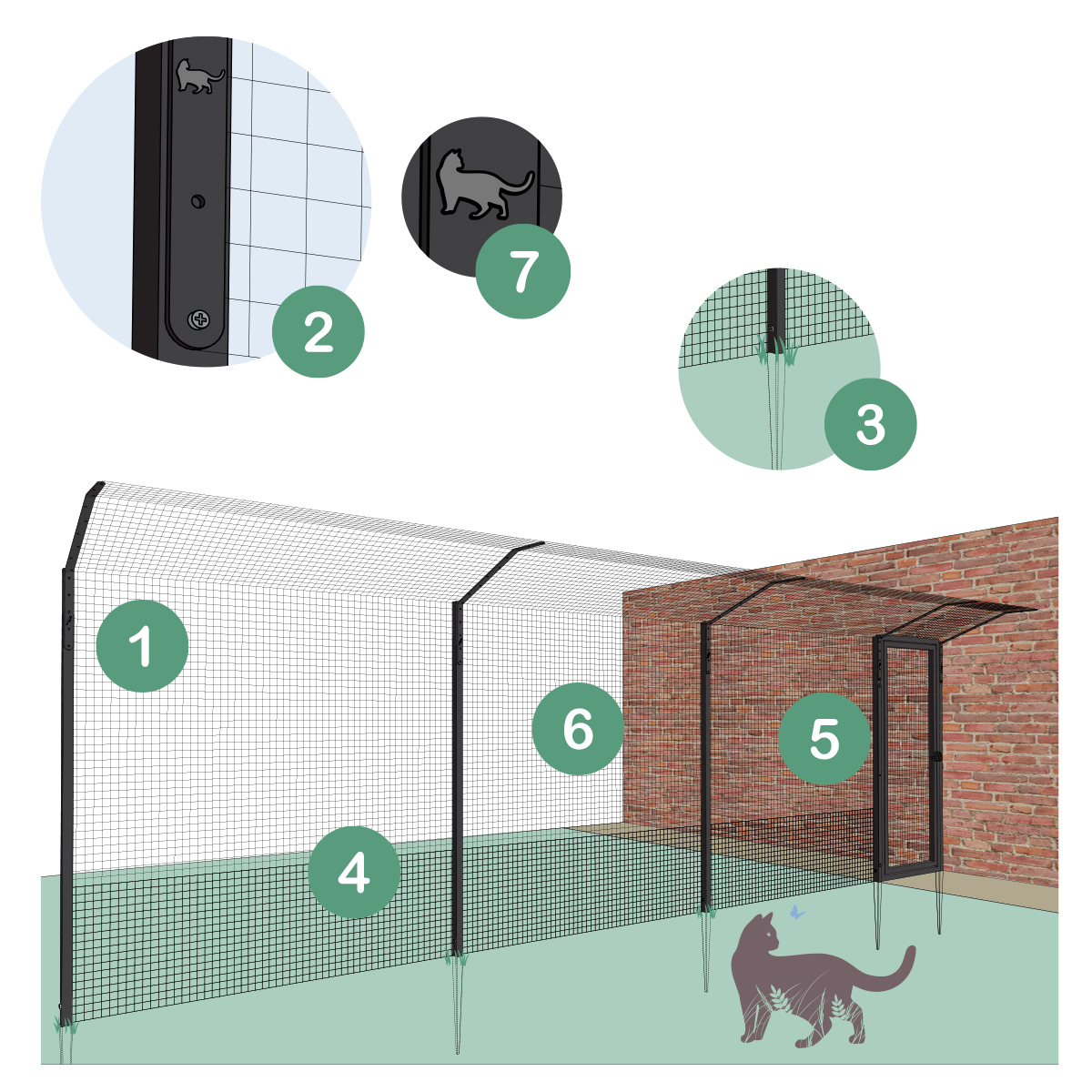 2

7

3

1

6

5

4